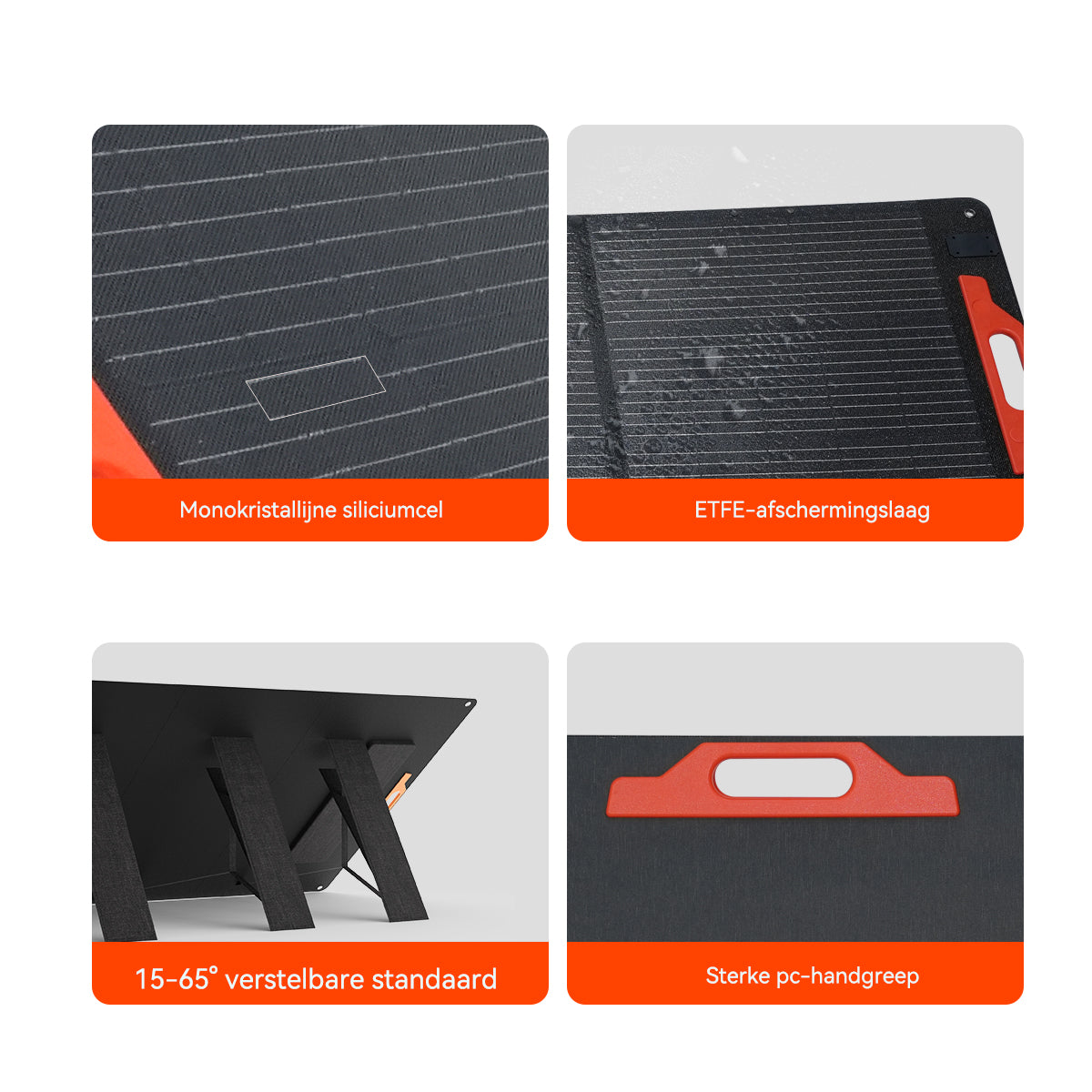 Monokristallijne siliciumcel

ETFE-afschermingslaag

15-65° verstelbare standaard

Sterke pc-handgreep